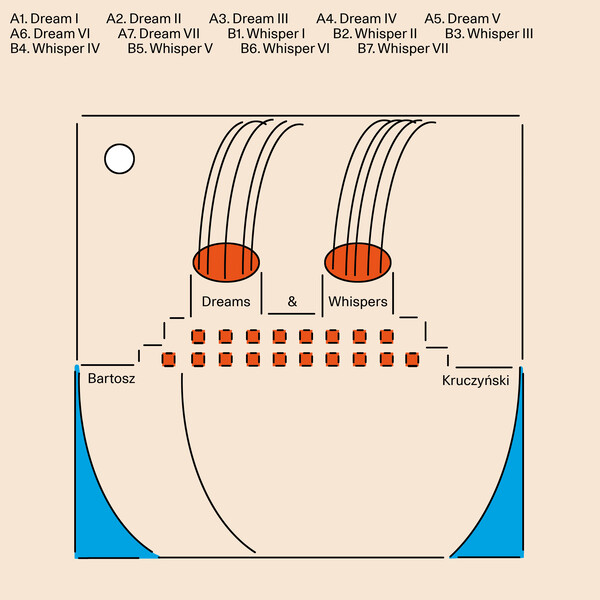 A1. Dream I A2. Dream II A3. Dream III A4. Dream IV A5. Dream V
A6. Dream VI A7. Dream VII B1. Whisper I B2. Whisper II B3. Whisper III
B4. Whisper IV B5. Whisper V B6. Whisper VI B7. Whisper VII

Dreams & Whispers

Bartosz

Kruczyński